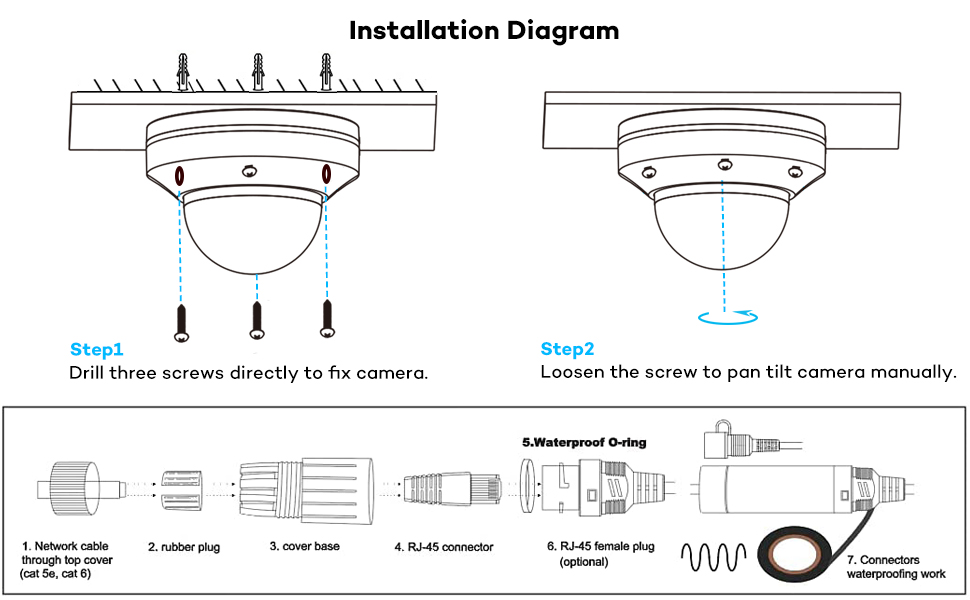 Installation Diagram

Step1
Drill three screws directly to fix camera.

Step2
Loosen the screw to pan tilt camera manually.

5.Waterproof O-ring

1. Network cable through top cover (cat 5e, cat 6)

2. rubber plug

3. cover base

4. RJ-45 connector

6. RJ-45 female plug (optional)

7. Connectors waterproofing work