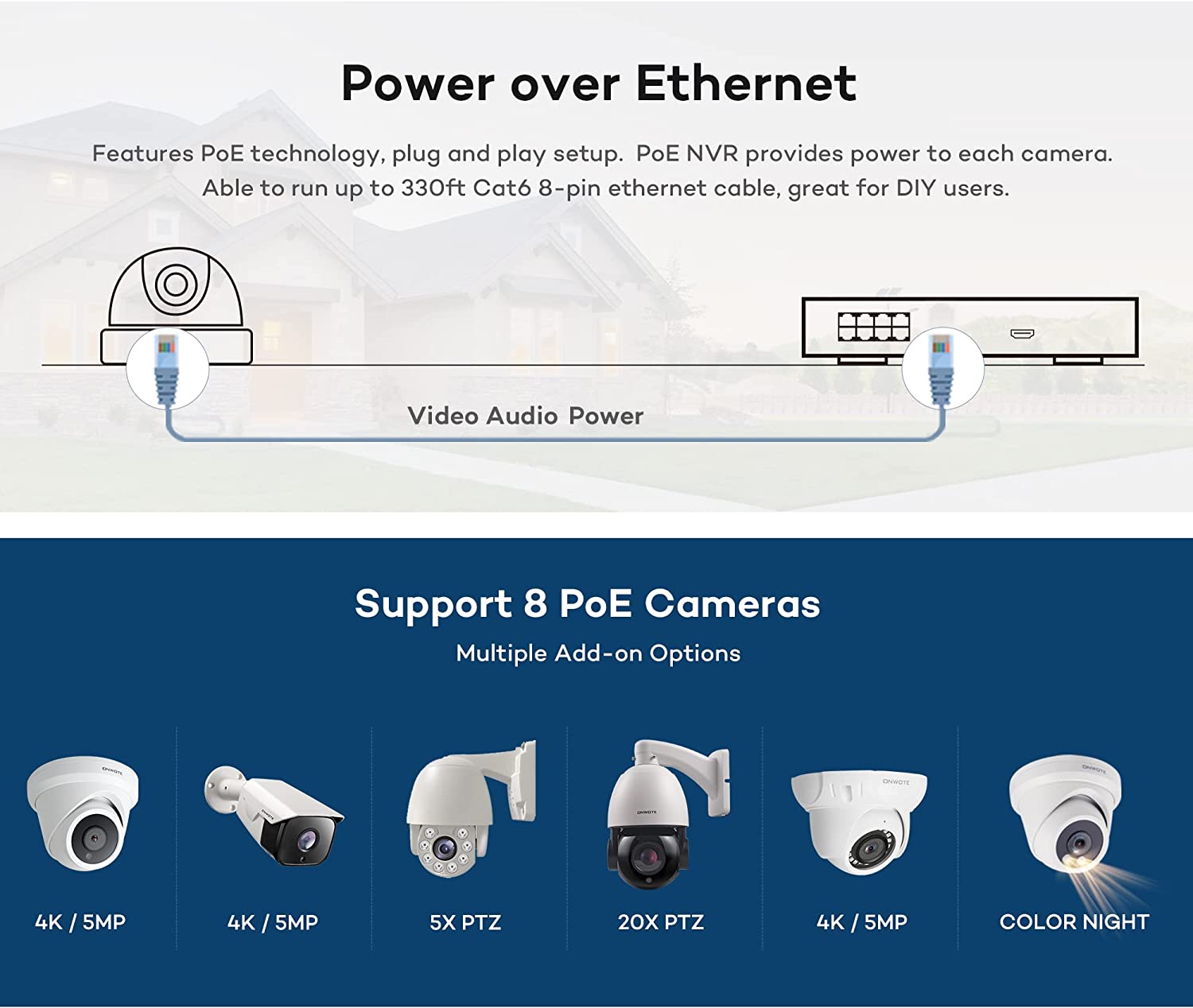 Power over Ethernet

Features PoE technology, plug and play setup. PoE NVR provides power to each camera. Able to run up to 330ft Cat6 8-pin ethernet cable, great for DIY users.

Video Audio Power

Support 8 PoE Cameras

Multiple Add-on Options

ONWOTE

4K / 5MP

ONWOTE

4K / 5MP

5X PTZ

ONWOTE

20X PTZ

ONWOTE

4K / 5MP

ONWOTE

COLOR NIGHT