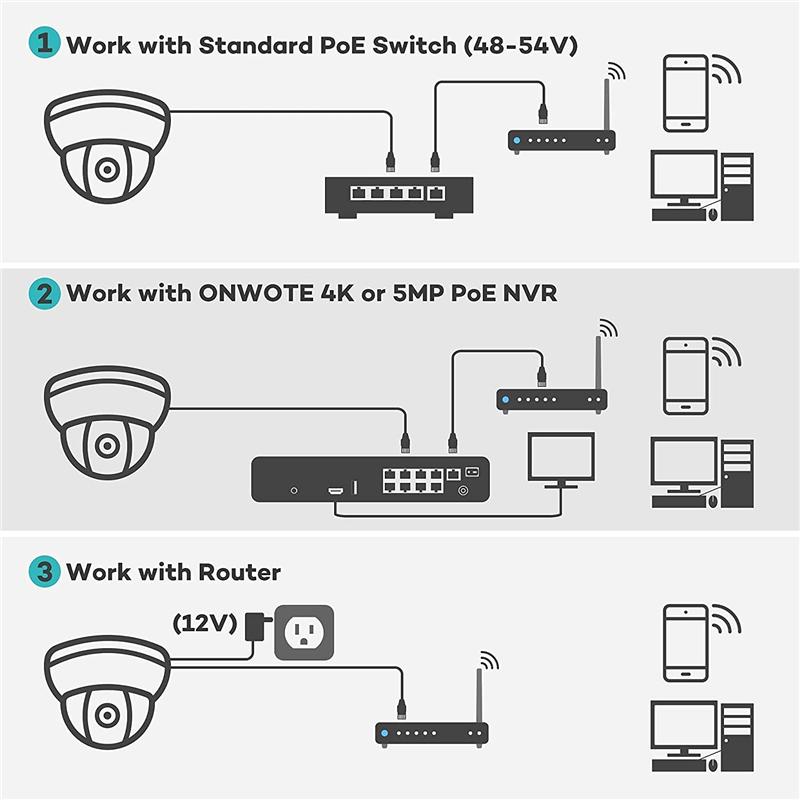 1 Work with Standard PoE Switch (48-54V)

2 Work with ONWOTE 4K or 5MP PoE NVR

3 Work with Router

(12V)