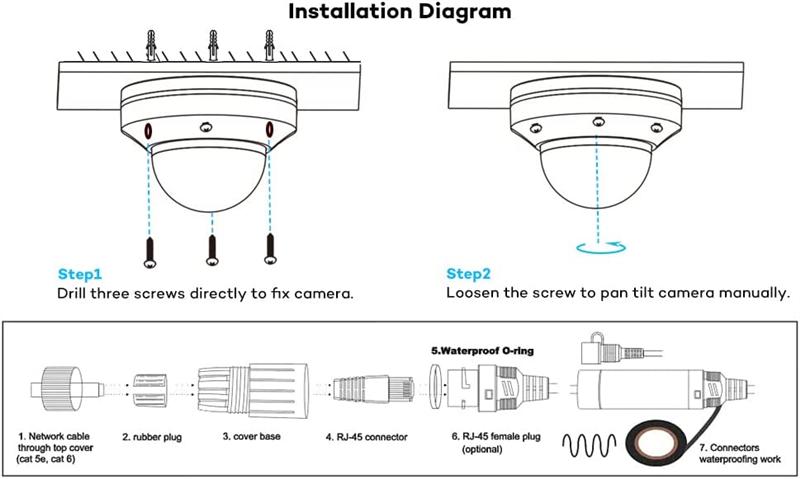 Installation Diagram

Step1
Drill three screws directly to fix camera.

Step2
Loosen the screw to pan tilt camera manually.

5.Waterproof O-ring

1. Network cable through top cover (cat 5e, cat 6)

2. rubber plug

3. cover base

4. RJ-45 connector

6. RJ-45 female plug (optional)

7. Connectors waterproofing work